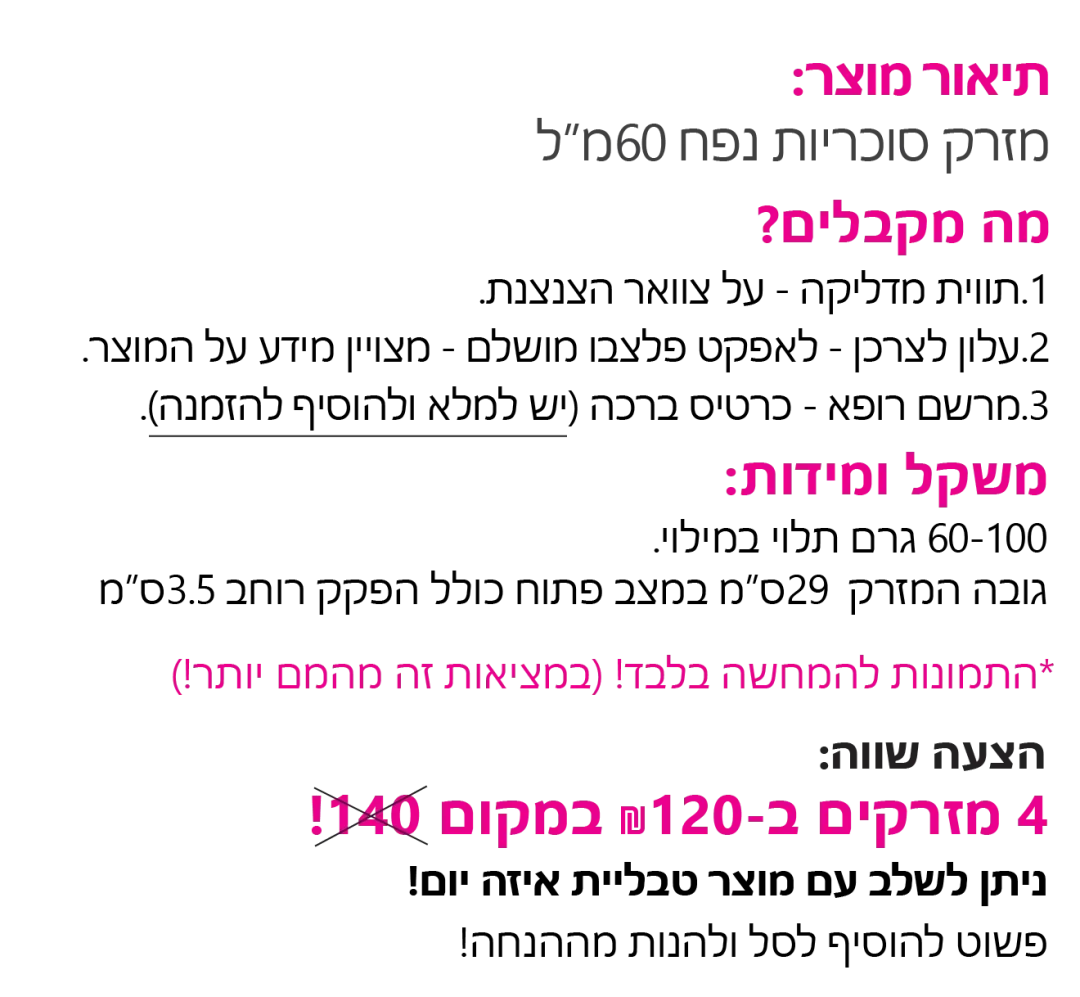 תיאור מוצר:
מזרק סוכריות נפח 60מ"ל

מה מקבלים?
1.תווית מדליקה - על צוואר הצנצנת.
2.עלון לצרכן - לאפקט פלצבו מושלם - מצויין מידע על המוצר.
3.מרשם רופא - כרטיס ברכה (יש למלא ולהוסיף להזמנה).

משקל ומידות:
60-100 גרם תלוי במילוי.
גובה המזרק 29ס"מ במצב פתוח כולל הפקק רוחב 3.5ס"מ

*התמונות להמחשה בלבד! (במציאות זה מהמם יותר!)

הצעה שווה:
4 מזרקים ב-120₪ במקום 140!
ניתן לשלב עם מוצר טבליית איזה יום!
פשוט להוסיף לסל ולהנות מההנחה!